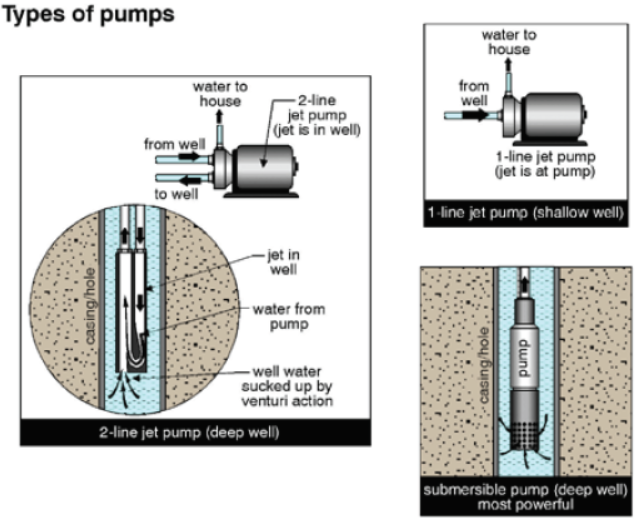 Types of pumps

water to house

2-line jet pump (jet is in well)

from well

to well

casing/hole

jet in well

water from pump

well water sucked up by venturi action

2-line jet pump (deep well)

water to house

from well

1-line jet pump (jet is at pump)

1-line jet pump (shallow well)

casing/hole

pump

submersible pump (deep well) most powerful