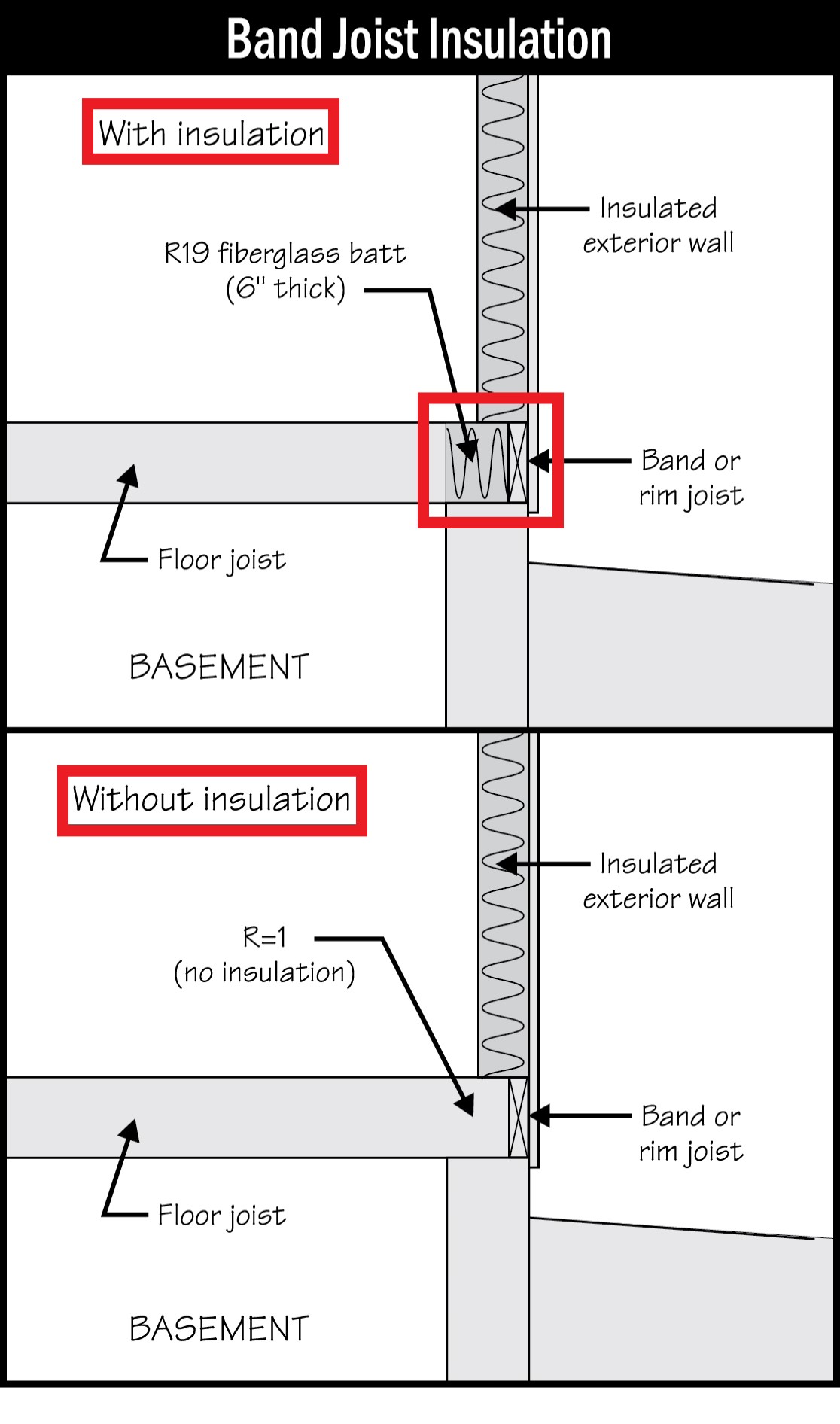 Band Joist Insulation

With insulation

Insulated exterior wall

R19 fiberglass batt (6" thick)

Band or rim joist

Floor joist

BASEMENT

Without insulation

Insulated exterior wall

R=1 (no insulation)

Band or rim joist

Floor joist

BASEMENT