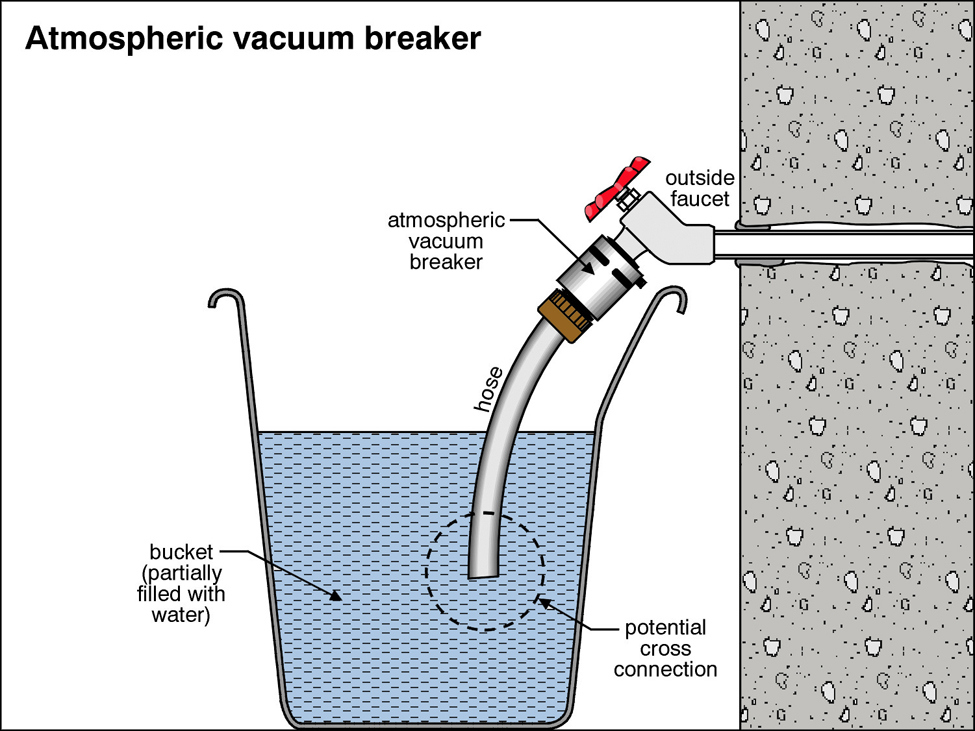 Atmospheric vacuum breaker

outside faucet

atmospheric vacuum breaker

hose

bucket (partially filled with water)

potential cross connection