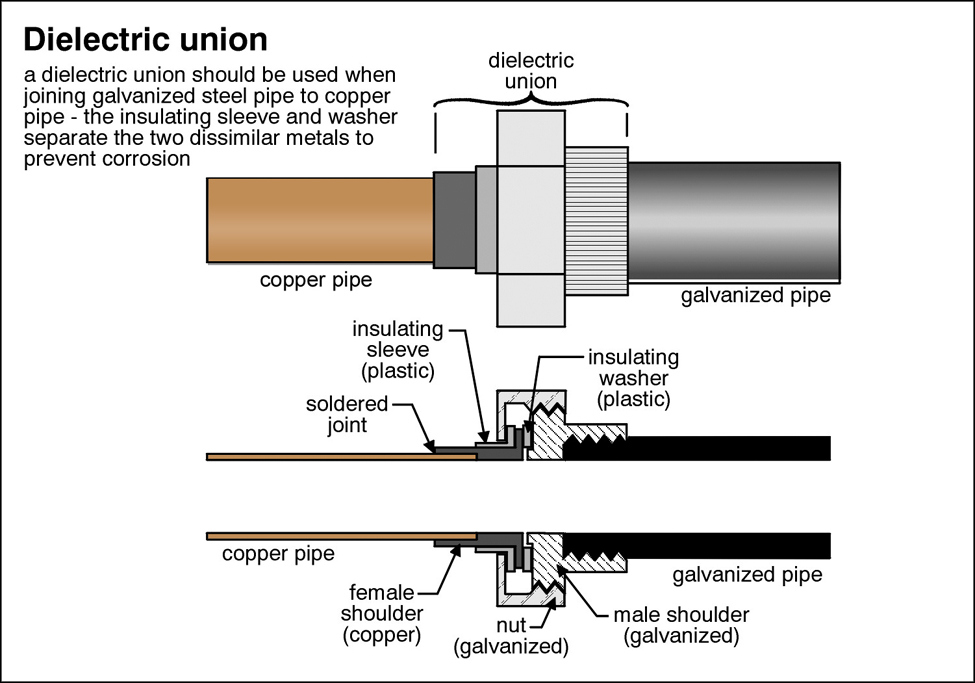 Dielectric union

a dielectric union should be used when joining galvanized steel pipe to copper pipe - the insulating sleeve and washer separate the two dissimilar metals to prevent corrosion

dielectric union

copper pipe

galvanized pipe

insulating sleeve (plastic)

insulating washer (plastic)

soldered joint

copper pipe

galvanized pipe

female shoulder (copper)

nut (galvanized)

male shoulder (galvanized)