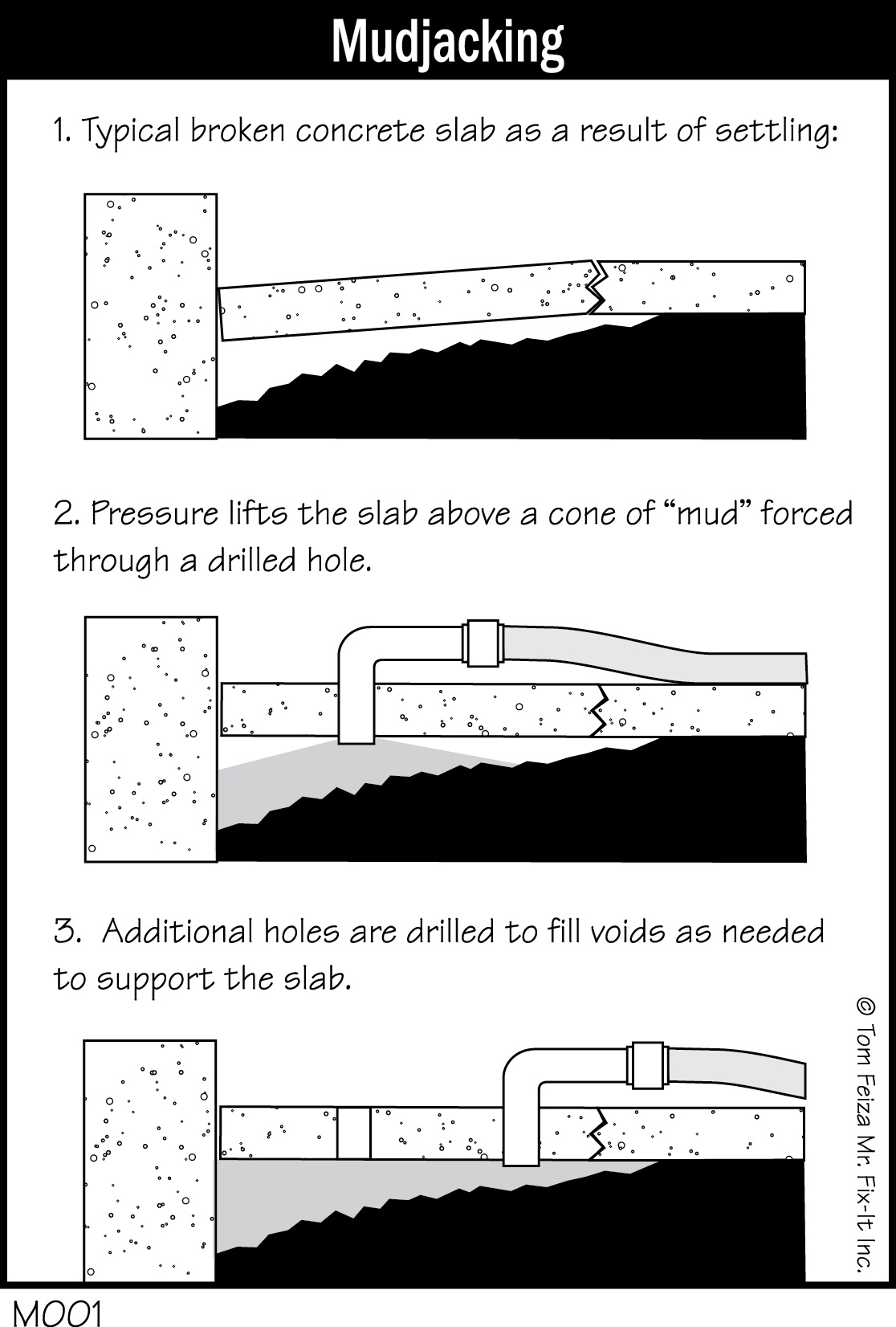 Mudjacking

1. Typical broken concrete slab as a result of settling:

2. Pressure lifts the slab above a cone of “mud” forced through a drilled hole.

3. Additional holes are drilled to fill voids as needed to support the slab.

© Tom Feiza Mr. Fix-It Inc.

M001