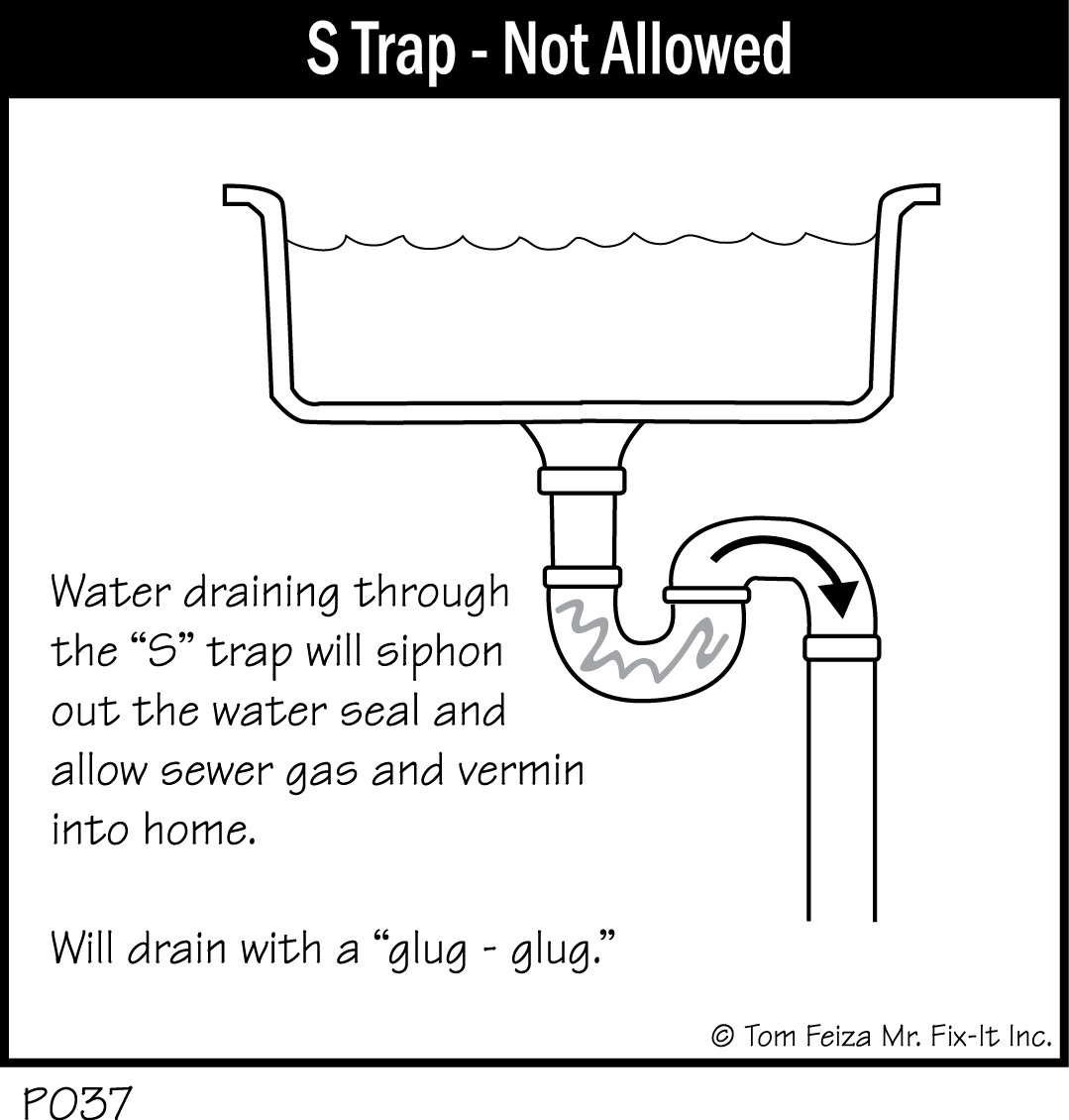 S Trap - Not Allowed

Water draining through the “S” trap will siphon out the water seal and allow sewer gas and vermin into home.

Will drain with a “glug - glug.”

© Tom Feiza Mr. Fix-It Inc.

P037