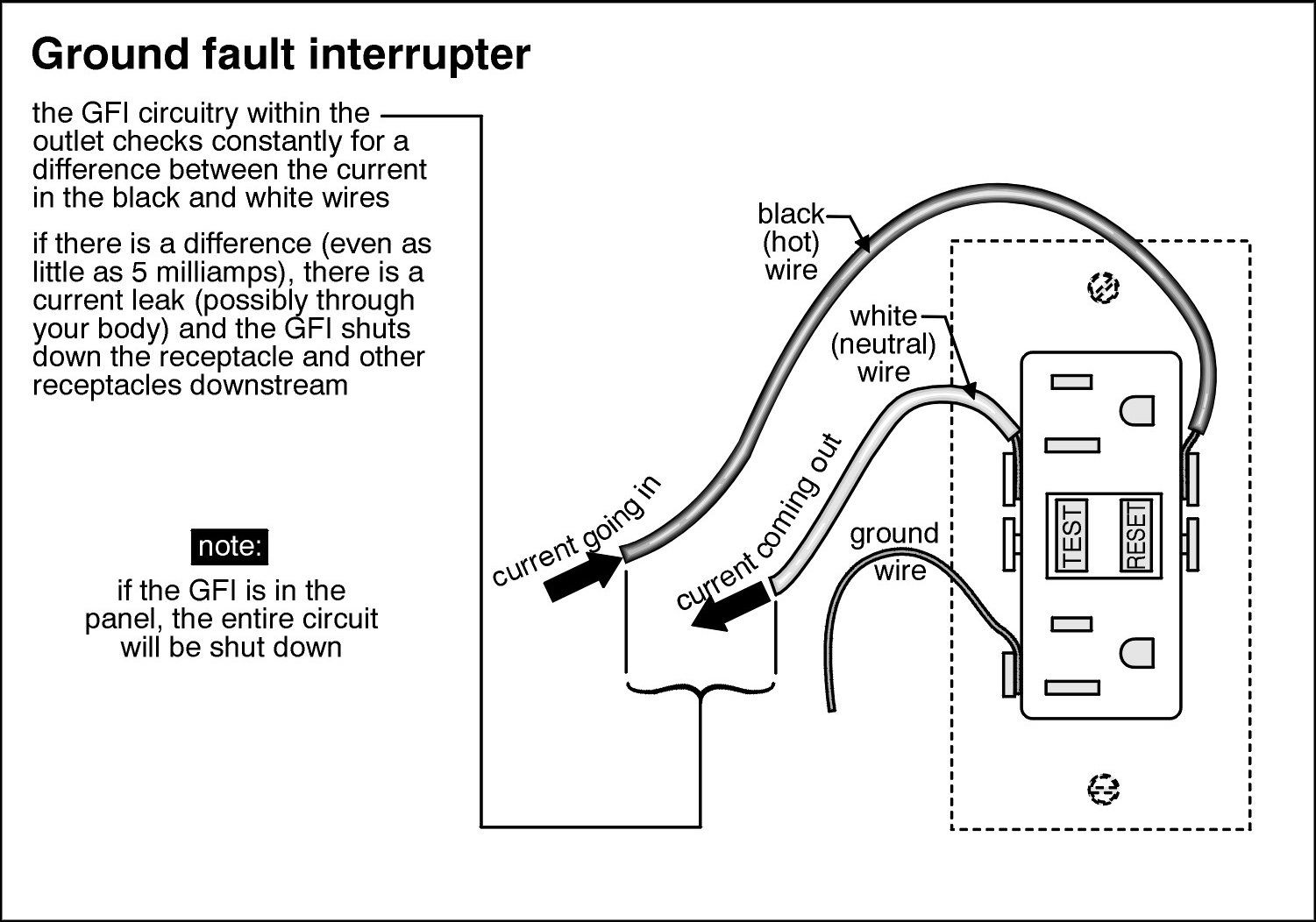 Ground fault interrupter

the GFI circuitry within the outlet checks constantly for a difference between the current in the black and white wires

if there is a difference (even as little as 5 milliamps), there is a current leak (possibly through your body) and the GFI shuts down the receptacle and other receptacles downstream

note:

if the GFI is in the panel, the entire circuit will be shut down

black (hot) wire

white (neutral) wire

current going in

current coming out

ground wire

TEST

RESET